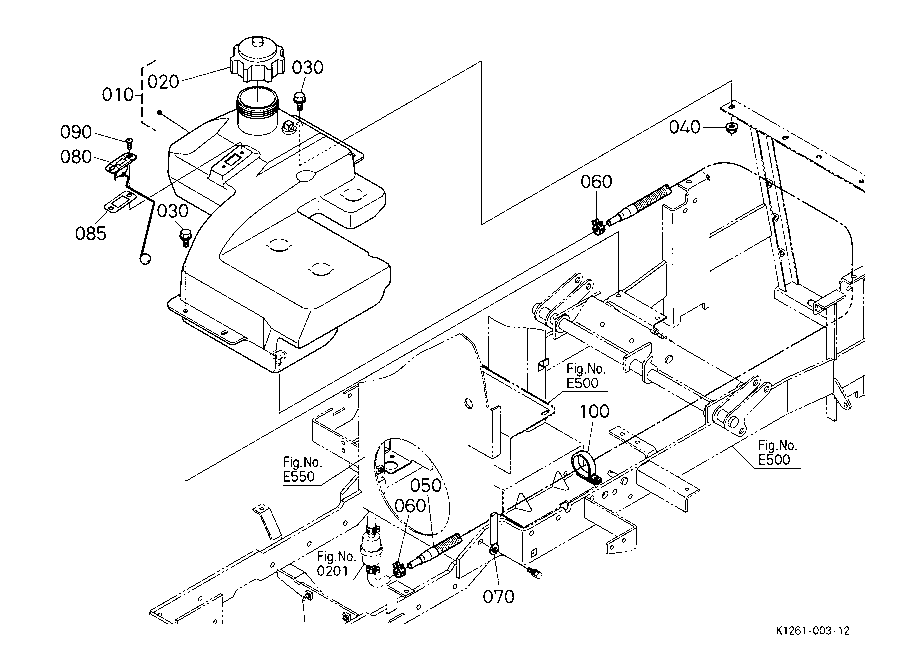 010
020
030
090
080
085
030
040
060
Fig.No. E500
100
Fig.No. E500
Fig.No. E550
050
060
Fig.No. 0201
070
K1261-003-12